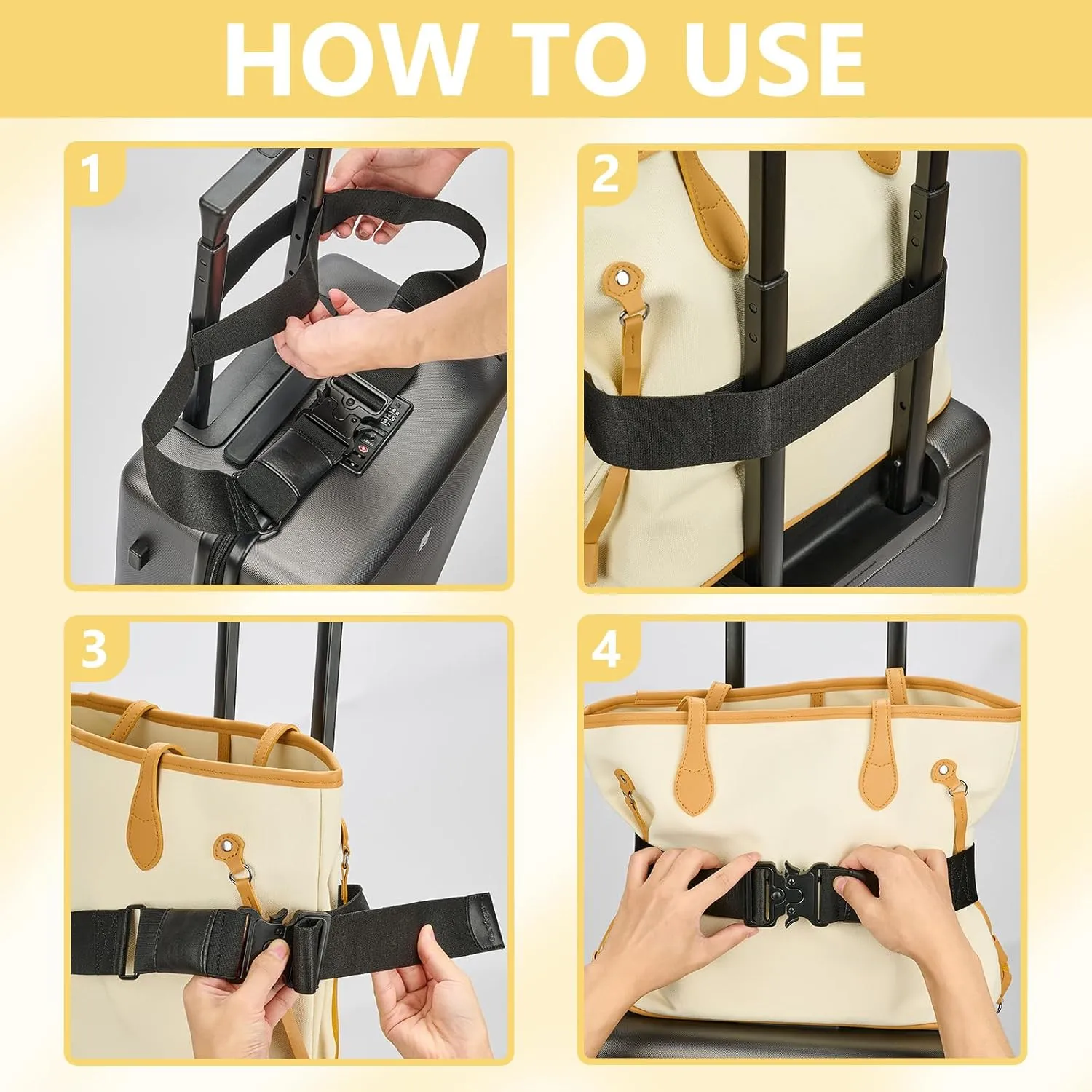 HOW TO USE

1

2

3

4